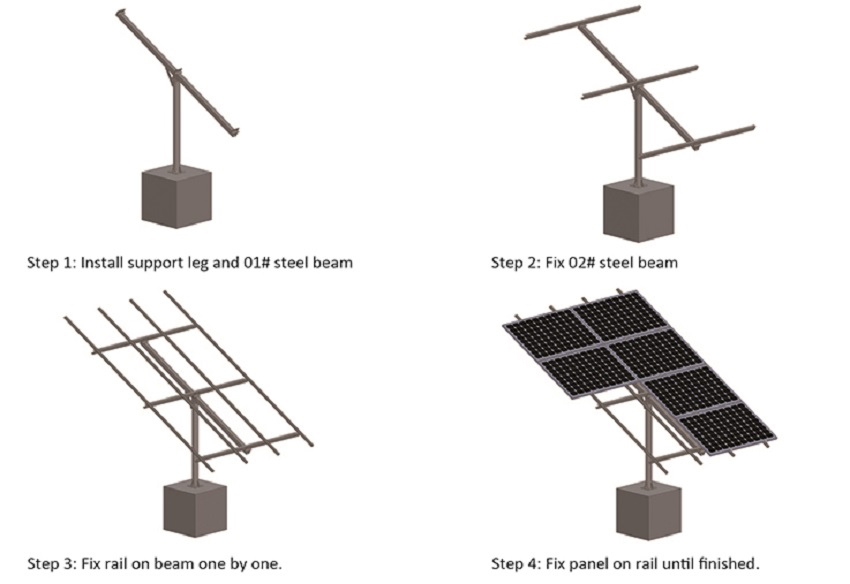 Step 1: Install support leg and 01# steel beam

Step 2: Fix 02# steel beam

Step 3: Fix rail on beam one by one.

Step 4: Fix panel on rail until finished.