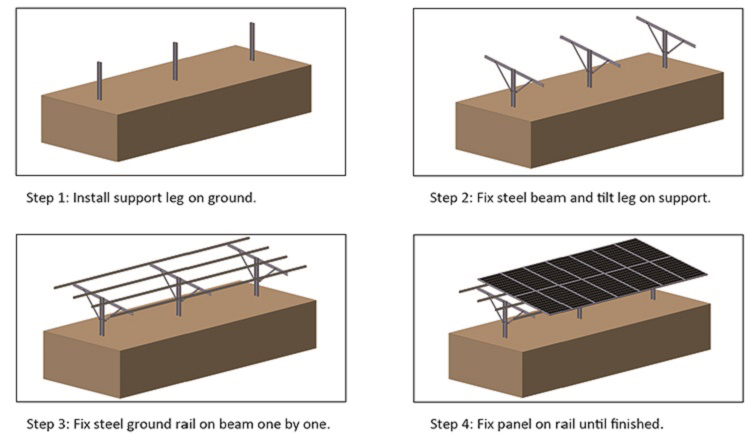 Step 1: Install support leg on ground.

Step 2: Fix steel beam and tilt leg on support.

Step 3: Fix steel ground rail on beam one by one.

Step 4: Fix panel on rail until finished.