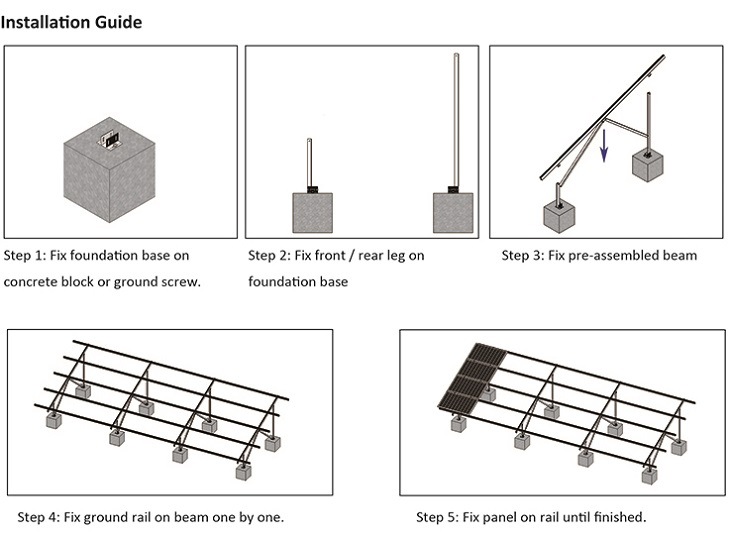 Installation Guide

Step 1: Fix foundation base on concrete block or ground screw.

Step 2: Fix front / rear leg on foundation base

Step 3: Fix pre-assembled beam

Step 4: Fix ground rail on beam one by one.

Step 5: Fix panel on rail until finished.